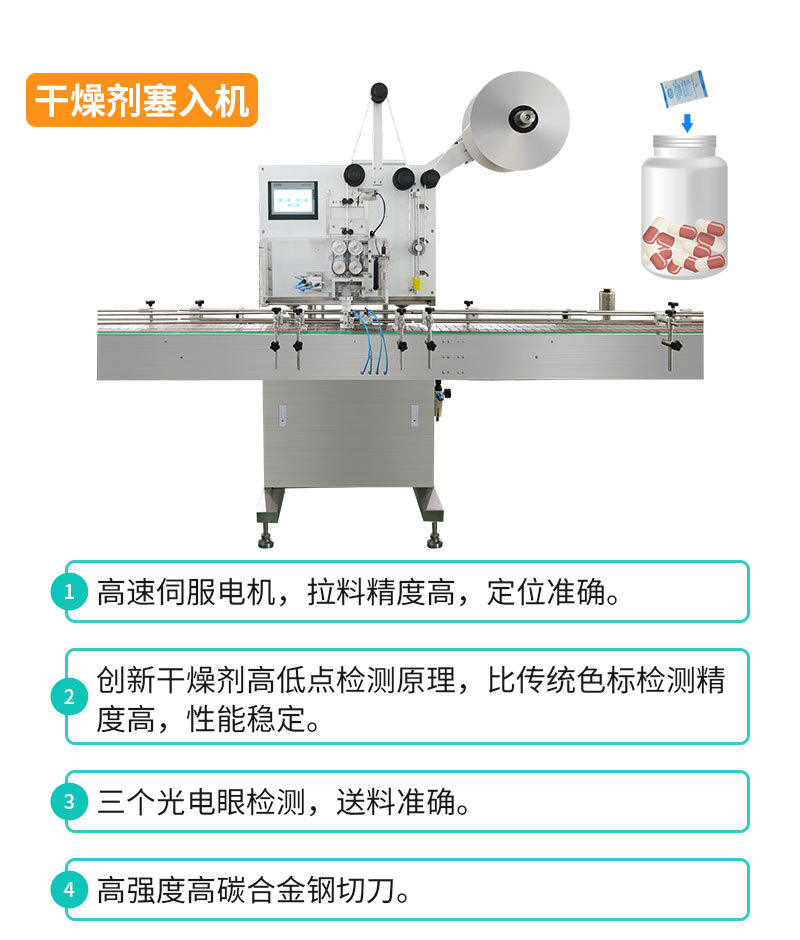 干燥剂塞入机

1 高速伺服电机，拉料精度高，定位准确。

2 创新干燥剂高低点检测原理，比传统色标检测精度高，性能稳定。

3 三个光电眼检测，送料准确。

4 高强度高碳合金钢切刀。