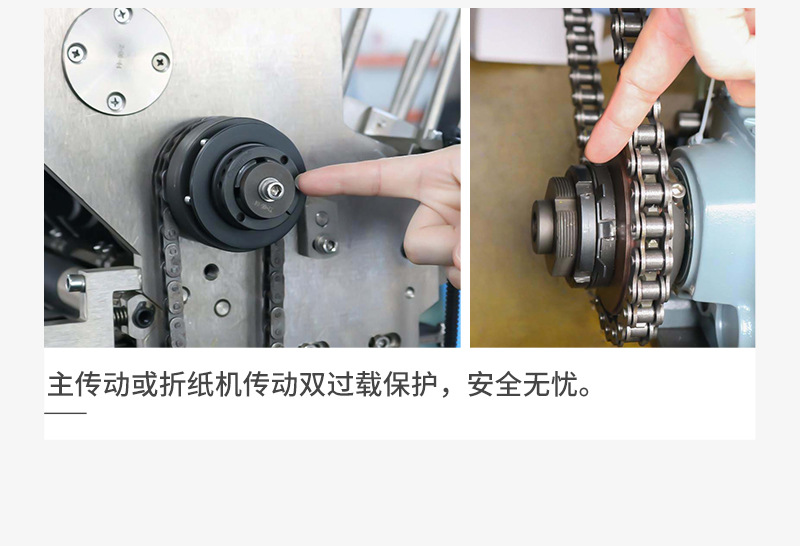 主传动或折纸机传动双过载保护，安全无忧。